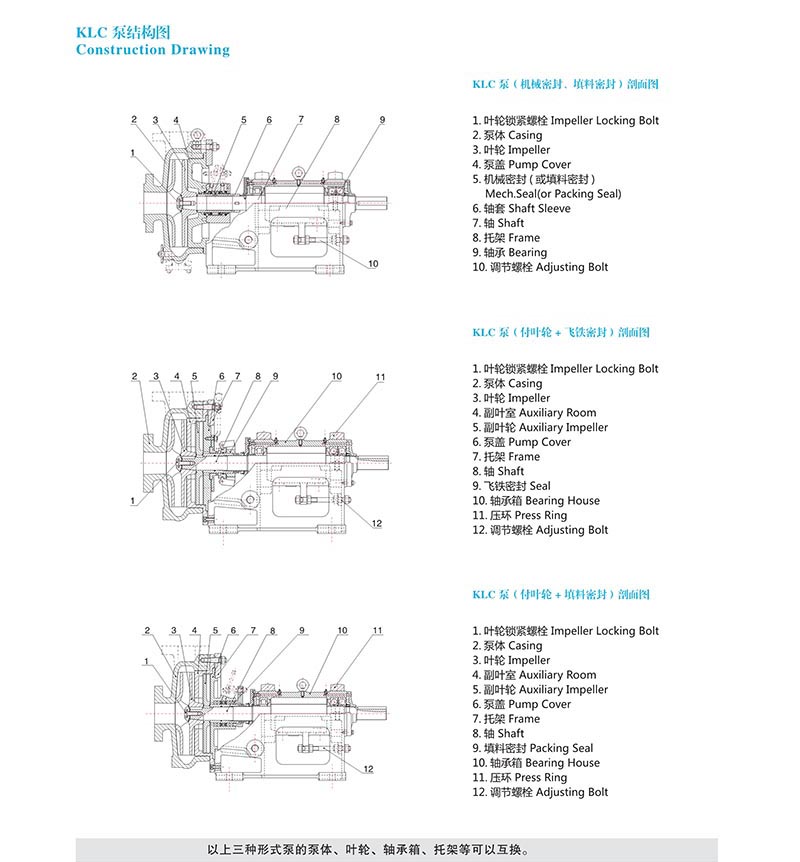 KLC 泵结构图
Construction Drawing

KLC 泵（机械密封、填料密封）剖面图

2 3 4 5 6 7 8 9
1
10

1. 叶轮锁紧螺栓 Impeller Locking Bolt
2. 泵体 Casing
3. 叶轮 Impeller
4. 泵盖 Pump Cover
5. 机械密封（或填料密封）
Mech.Seal(or Packing Seal)
6. 轴套 Shaft Sleeve
7. 轴 Shaft
8. 托架 Frame
9. 轴承 Bearing
10. 调节螺栓 Adjusting Bolt

KLC 泵（付叶轮 + 飞铁密封）剖面图

2 3 4 5 6 7 8 9 10 11
1
12

1. 叶轮锁紧螺栓 Impeller Locking Bolt
2. 泵体 Casing
3. 叶轮 Impeller
4. 副叶室 Auxiliary Room
5. 副叶轮 Auxiliary Impeller
6. 泵盖 Pump Cover
7. 托架 Frame
8. 轴 Shaft
9. 飞铁密封 Seal
10. 轴承箱 Bearing House
11. 压环 Press Ring
12. 调节螺栓 Adjusting Bolt

KLC 泵（付叶轮 + 填料密封）剖面图

2 3 4 5 6 7 8 9 10 11
1
12

1. 叶轮锁紧螺栓 Impeller Locking Bolt
2. 泵体 Casing
3. 叶轮 Impeller
4. 副叶室 Auxiliary Room
5. 副叶轮 Auxiliary Impeller
6. 泵盖 Pump Cover
7. 托架 Frame
8. 轴 Shaft
9. 填料密封 Packing Seal
10. 轴承箱 Bearing House
11. 压环 Press Ring
12. 调节螺栓 Adjusting Bolt

以上三种形式泵的泵体、叶轮、轴承箱、托架等可以互换。